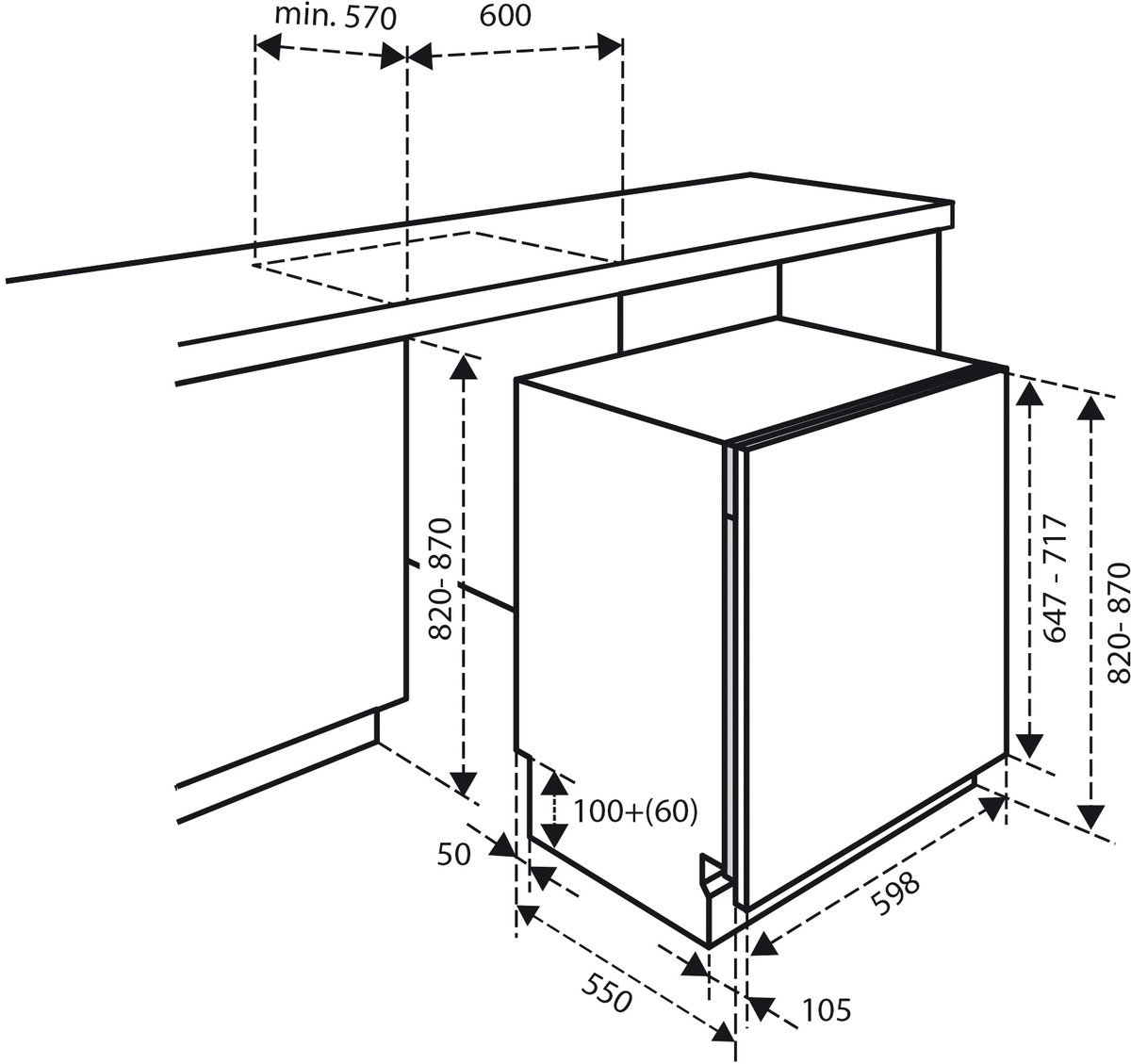 min. 570
600
820- 870
647 - 717
820- 870
100+(60)
50
598
550
105